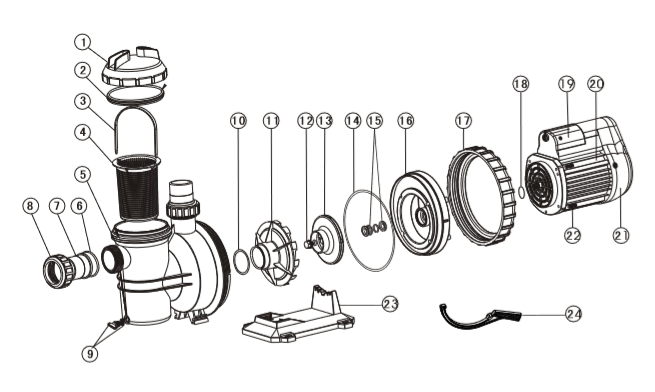 1
2
3
4
5
8
7
6
9
10
11
12
13
14
15
16
17
18
19
20
22
21
23
24